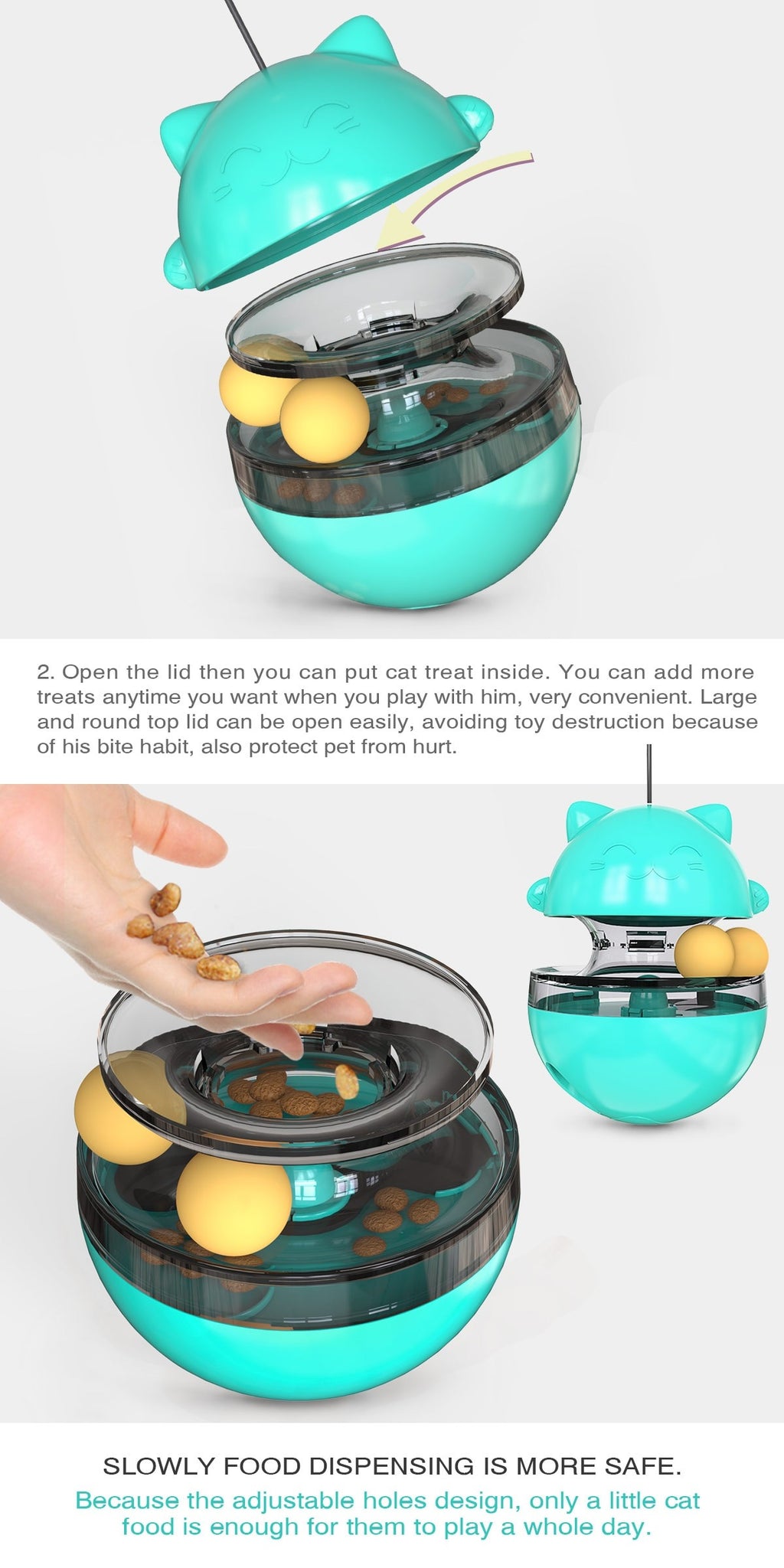 2. Open the lid then you can put cat treat inside. You can add more treats anytime you want when you play with him, very convenient. Large and round top lid can be open easily, avoiding toy destruction because of his bite habit, also protect pet from hurt.

SLOWLY FOOD DISPENSING IS MORE SAFE.

Because the adjustable holes design, only a little cat food is enough for them to play a whole day.